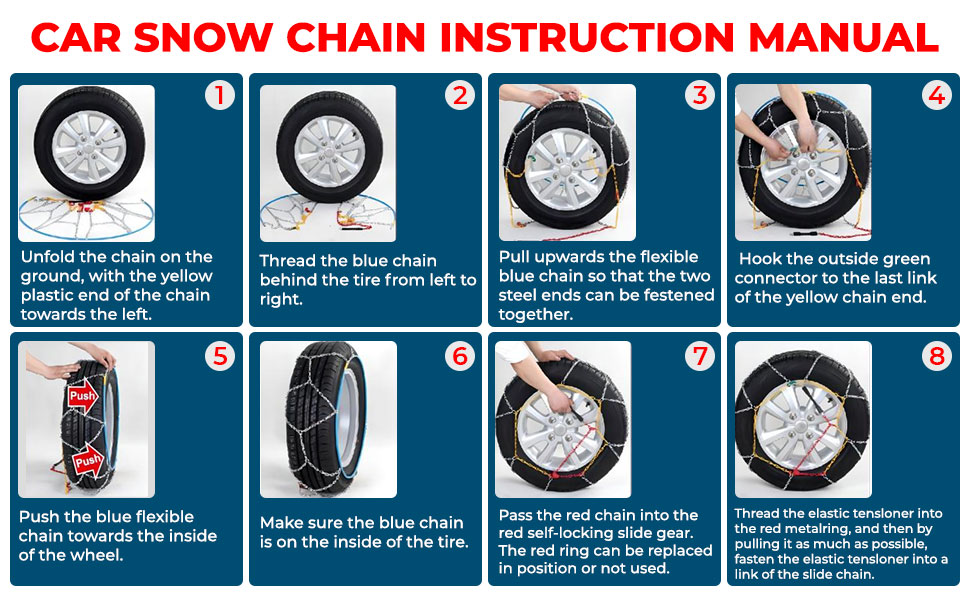 CAR SNOW CHAIN INSTRUCTION MANUAL

1

Unfold the chain on the ground, with the yellow plastic end of the chain towards the left.

2

Thread the blue chain behind the tire from left to right.

3

Pull upwards the flexible blue chain so that the two steel ends can be festened together.

4

Hook the outside green connector to the last link of the yellow chain end.

5

Push

Push

Push the blue flexible chain towards the inside of the wheel.

6

Make sure the blue chain is on the inside of the tire.

7

Pass the red chain into the red self-locking slide gear. The red ring can be replaced in position or not used.

8

Thread the elastic tensloner into the red metalring, and then by pulling it as much as possible, fasten the elastic tensloner into a link of the slide chain.